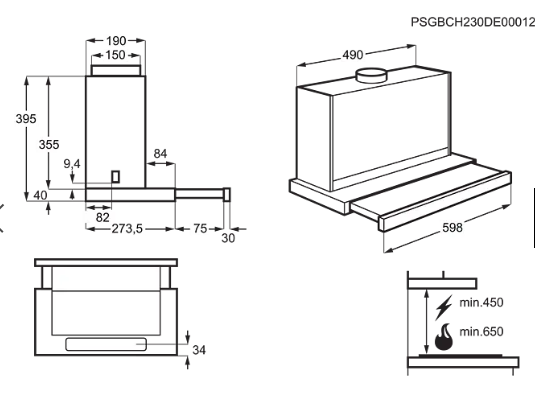 PSGBCH230DE00012

190
150
395
355
9,4
84
40
82
273,5
75
30

490
598

34

min.450
min.650