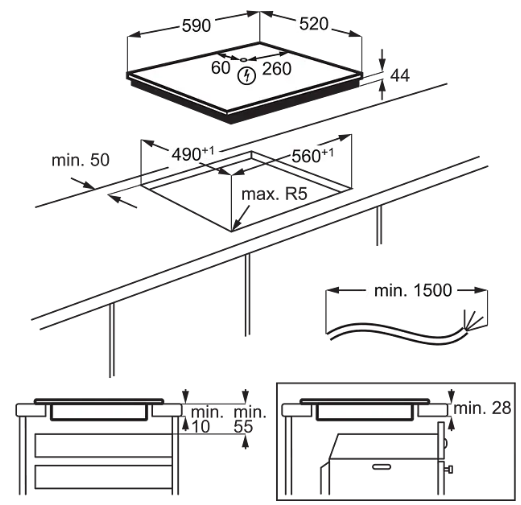 590
520
60
260
44
min. 50
$490^{+1}$
$560^{+1}$
max. R5
min. 1500
min.
10
min.
55
min. 28