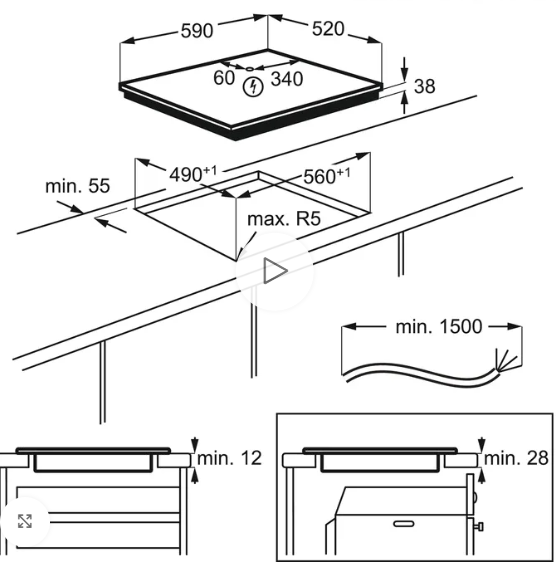 590
520
60
340
38
$490^{+1}$
$560^{+1}$
min. 55
max. R5
min. 1500
min. 12
min. 28