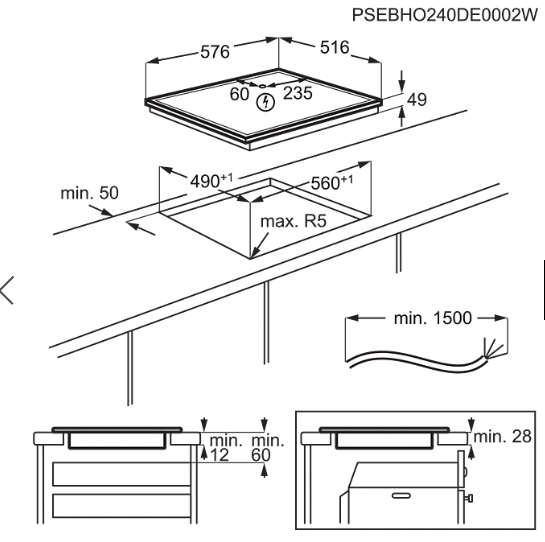 PSEBHO240DE0002W

576
516
60
235
49
$490^{+1}$
$560^{+1}$
min. 50
max. R5
min. 1500
min. 12
min. 60
min. 28