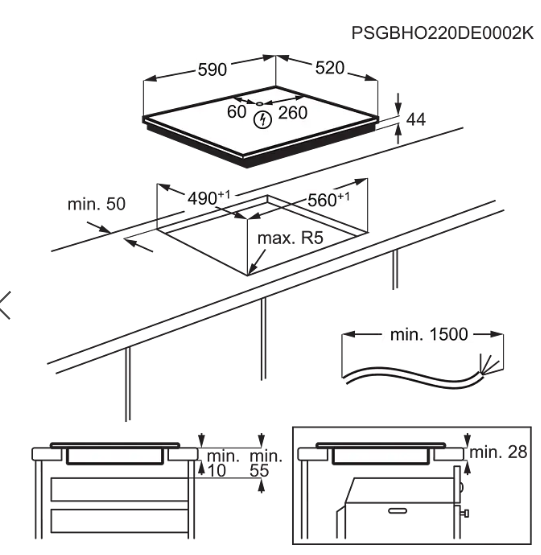 PSGBHO220DE0002K

590
520
60
260
44

min. 50
$490^{+1}$
$560^{+1}$
max. R5

min. 1500

min.
10
min.
55

min. 28