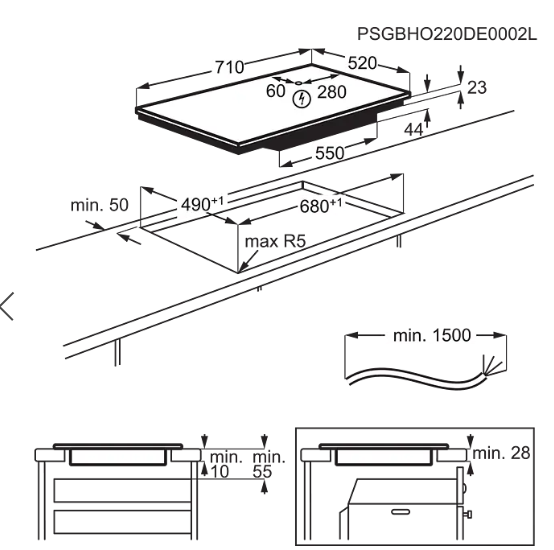 PSGBHO220DE0002L

710

520

60

280

23

44

550

min. 50

$490^{+1}$

$680^{+1}$

max R5

min. 1500

min. 10

min. 55

min. 28