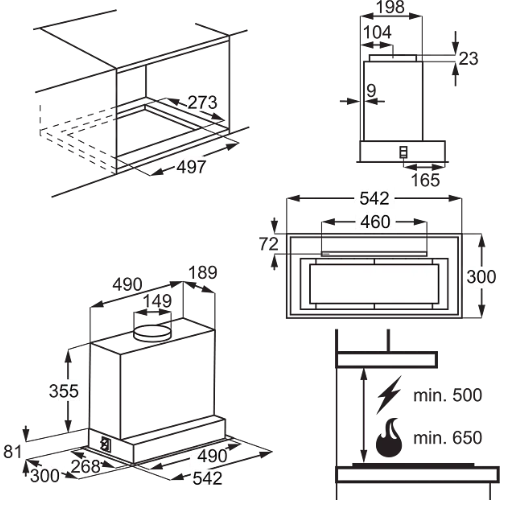 273
497
198
104
23
9
165
542
460
72
300
490
189
149
355
81
300
268
490
542
min. 500
min. 650